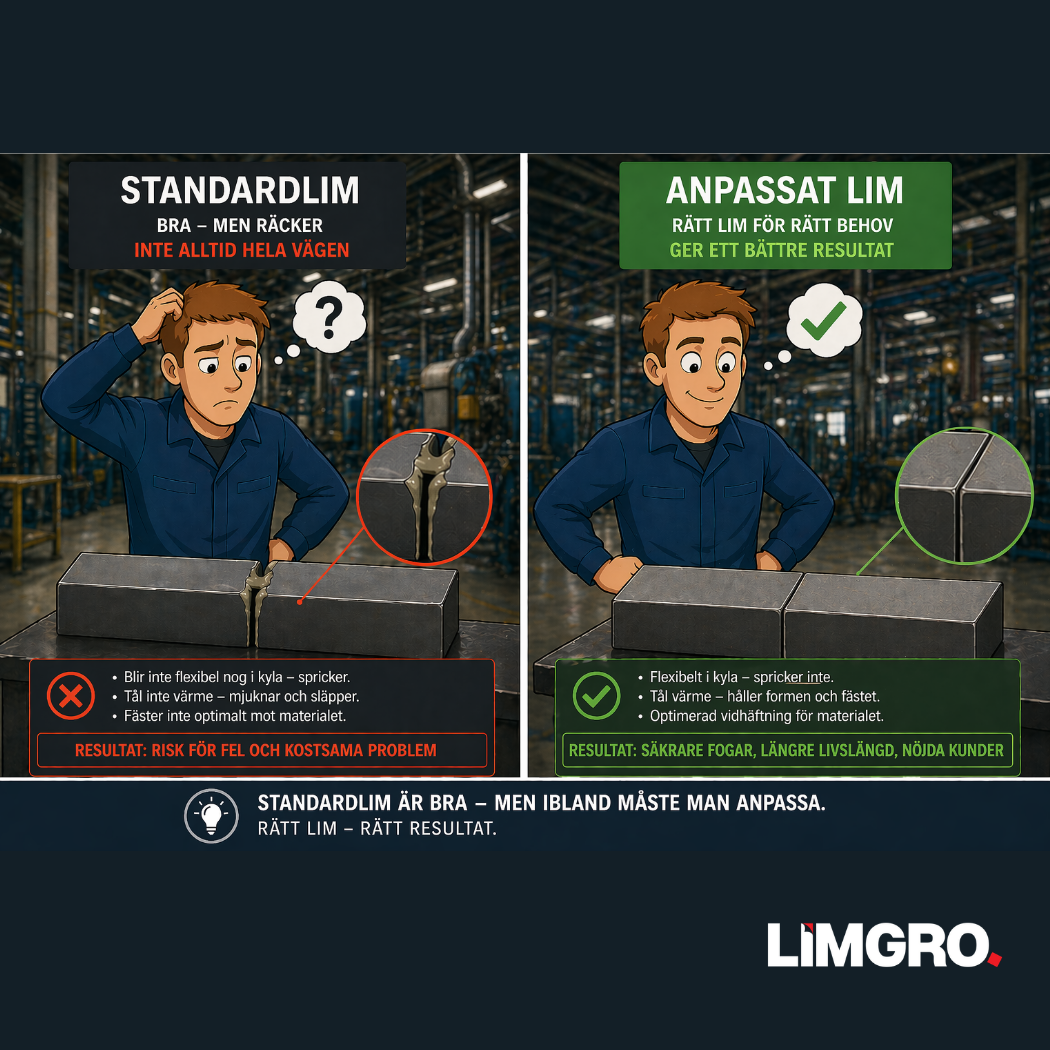 STANDARDLIM
BRA – MEN RÄCKER
INTE ALLTID HELA VÄGEN

?

• Blir inte flexibel nog i kyla – spricker.
• Tål inte värme – mjuknar och släpper.
• Fäster inte optimalt mot materialet.

RESULTAT: RISK FÖR FEL OCH KOSTSAMA PROBLEM

ANPASSAT LIM
RÄTT LIM FÖR RÄTT BEHOV
GER ETT BÄTTRE RESULTAT

• Flexibelt i kyla – spricker inte.
• Tål värme – håller formen och fästet.
• Optimerad vidhäftning för materialet.

RESULTAT: SÄKRARE FOGAR, LÄNGRE LIVSLÄNGD, NÖJDA KUNDER

STANDARDLIM ÄR BRA – MEN IBLAND MÅSTE MAN ANPASSA.
RÄTT LIM – RÄTT RESULTAT.

LIMGRO.